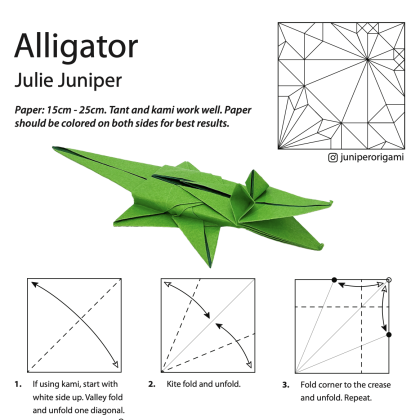 Alligator

Julie Juniper

Paper: 15cm - 25cm. Tant and kami work well. Paper should be colored on both sides for best results.

juniperorigami

1. If using kami, start with white side up. Valley fold and unfold one diagonal.

2. Kite fold and unfold.

3. Fold corner to the crease and unfold. Repeat.