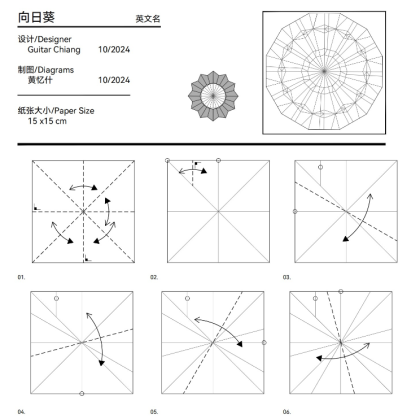 向日葵 英文名

设计/Designer
Guitar Chiang 10/2024

制图/Diagrams
黄忆什 10/2024

纸张大小/Paper Size
15 x15 cm

01.

02.

03.

04.

05.

06.