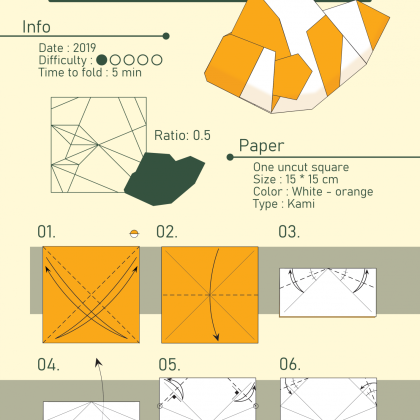 Info

Date : 2019
Difficulty : ●○○○○
Time to fold : 5 min

Ratio: 0.5

Paper

One uncut square
Size : 15 * 15 cm
Color : White - orange
Type : Kami

01.

02.

03.

04.

05.

06.