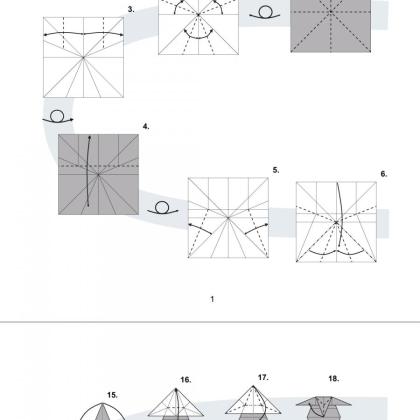 3.

4.

5.

6.

1

15.

16.

17.

18.