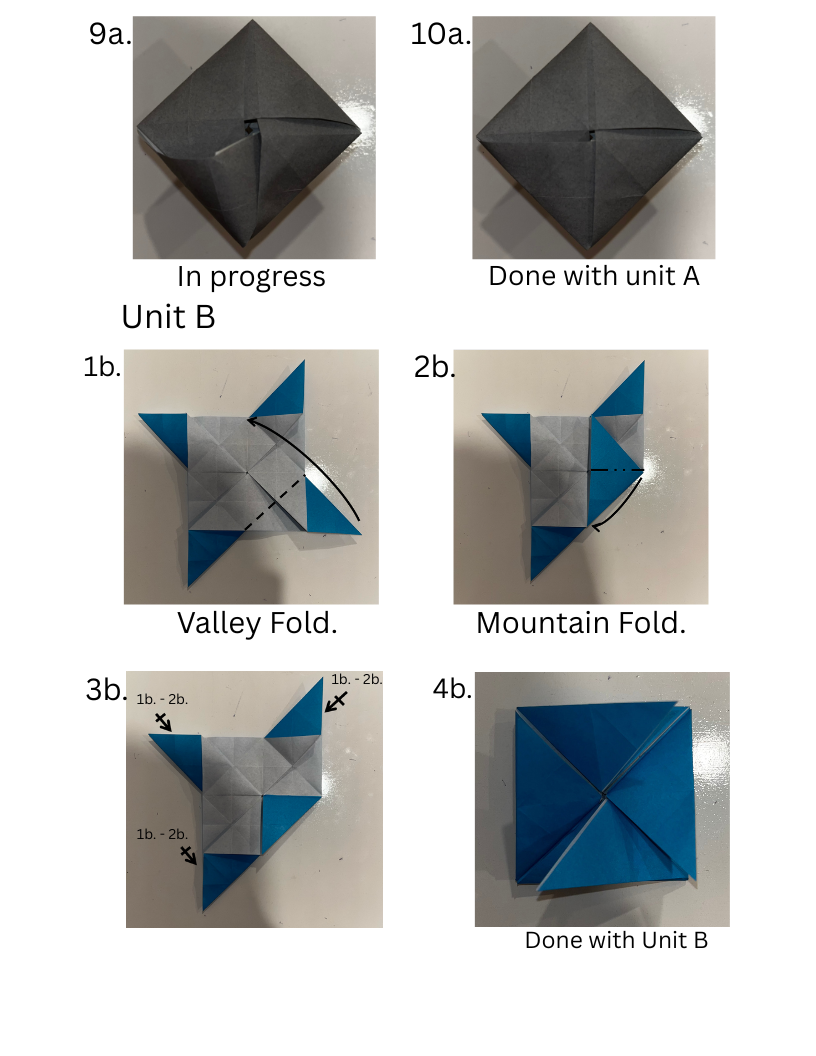 9a.

In progress

10a.

Done with unit A

Unit B

1b.

Valley Fold.

2b.

Mountain Fold.

3b.

1b. - 2b.

1b. - 2b.

1b. - 2b.

4b.

Done with Unit B