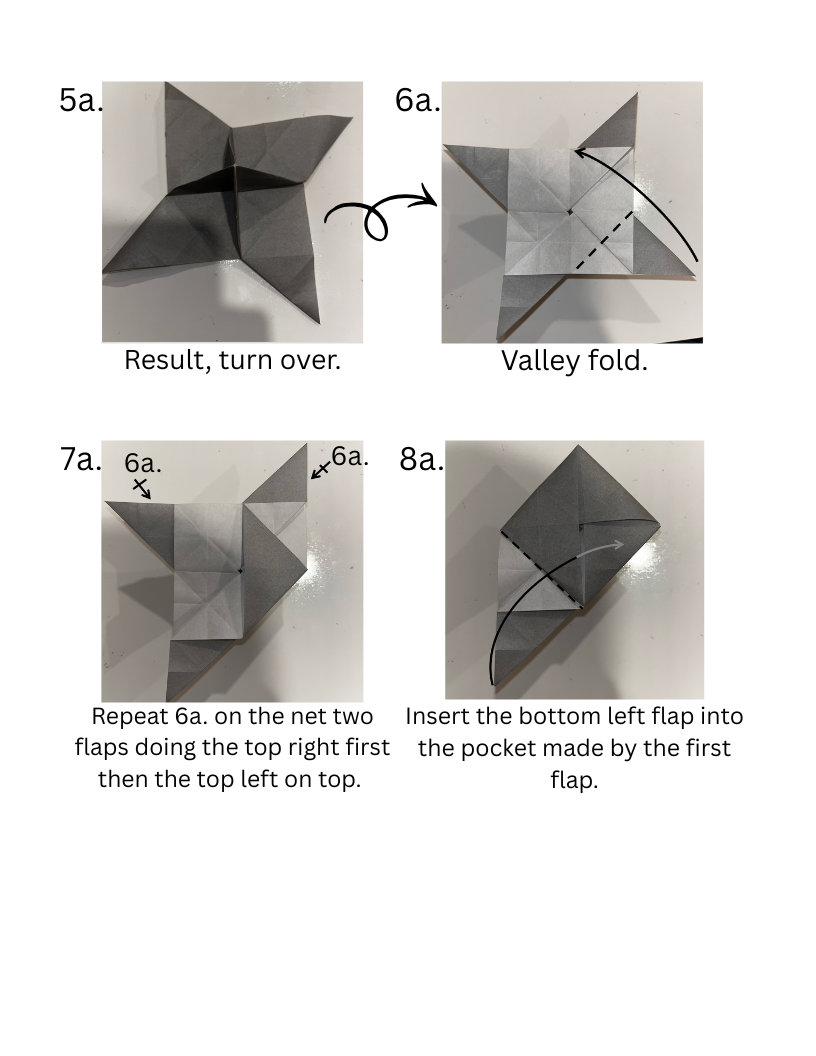 5a.

Result, turn over.

6a.

Valley fold.

7a.

6a.

6a.

Repeat 6a. on the net two flaps doing the top right first then the top left on top.

8a.

Insert the bottom left flap into the pocket made by the first flap.