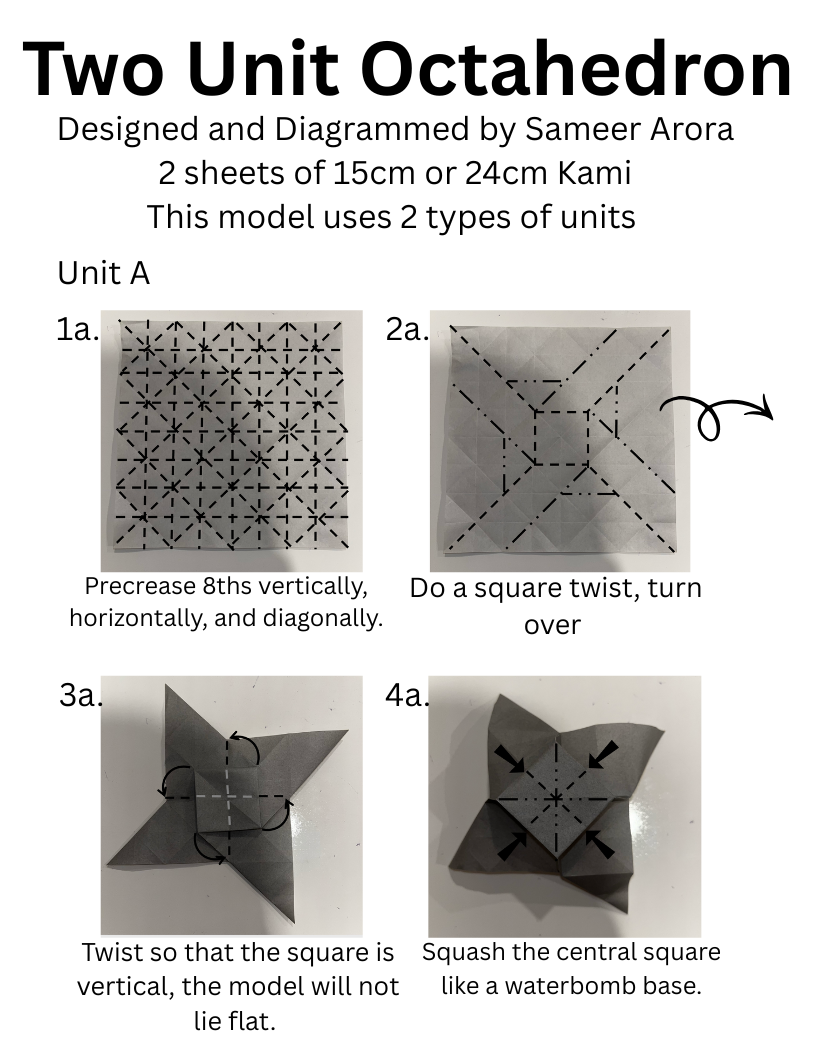 Two Unit Octahedron

Designed and Diagrammed by Sameer Arora
2 sheets of 15cm or 24cm Kami
This model uses 2 types of units

Unit A

1a.

Precrease 8ths vertically, horizontally, and diagonally.

2a.

Do a square twist, turn over

3a.

Twist so that the square is vertical, the model will not lie flat.

4a.

Squash the central square like a waterbomb base.