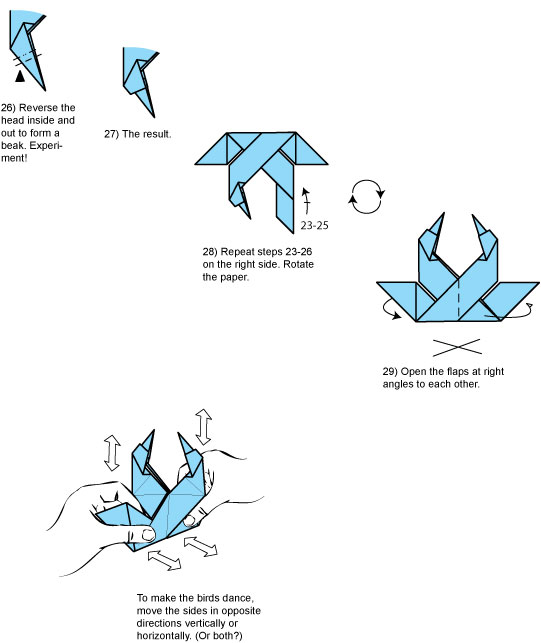 26) Reverse the head inside and out to form a beak. Experiment!

27) The result.

23-25

28) Repeat steps 23-26 on the right side. Rotate the paper.

29) Open the flaps at right angles to each other.

To make the birds dance, move the sides in opposite directions vertically or horizontally. (Or both?)