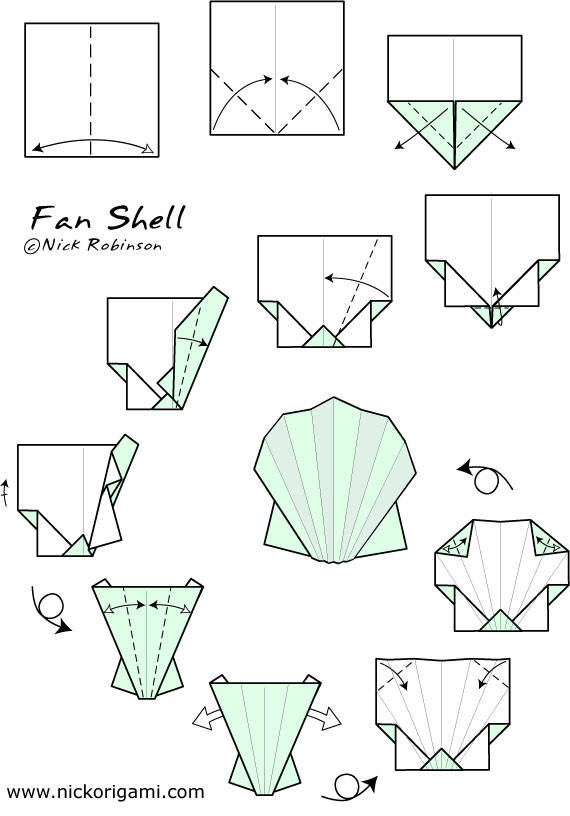 Fan Shell
©Nick Robinson

www.nickorigami.com