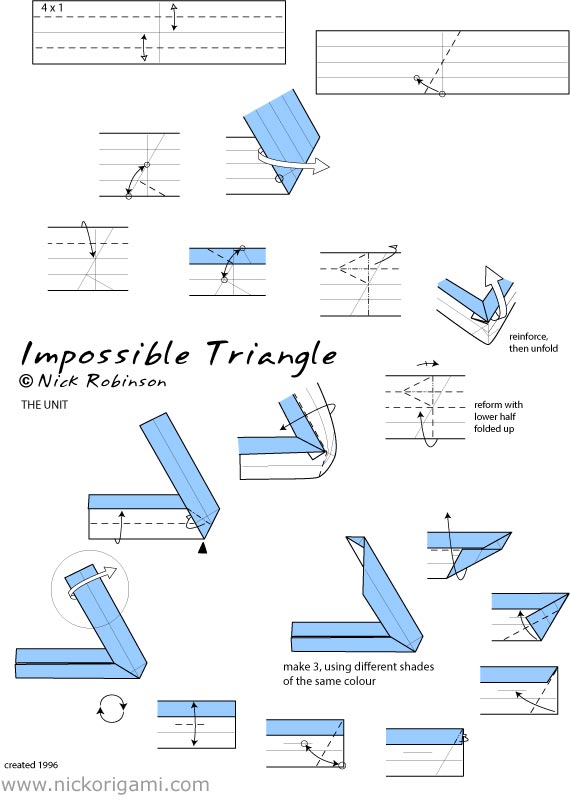 4 x 1

reinforce, then unfold

Impossible Triangle
© Nick Robinson

THE UNIT

reform with lower half folded up

make 3, using different shades of the same colour

created 1996
www.nickorigami.com