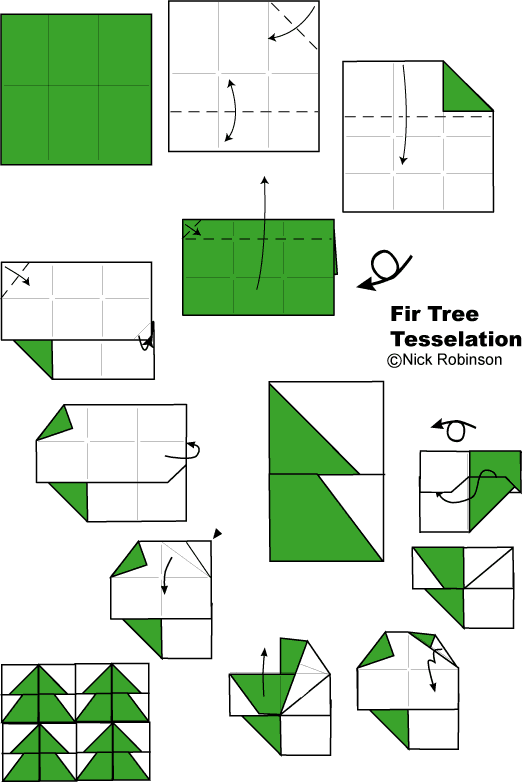 Fir Tree Tesselation
©Nick Robinson