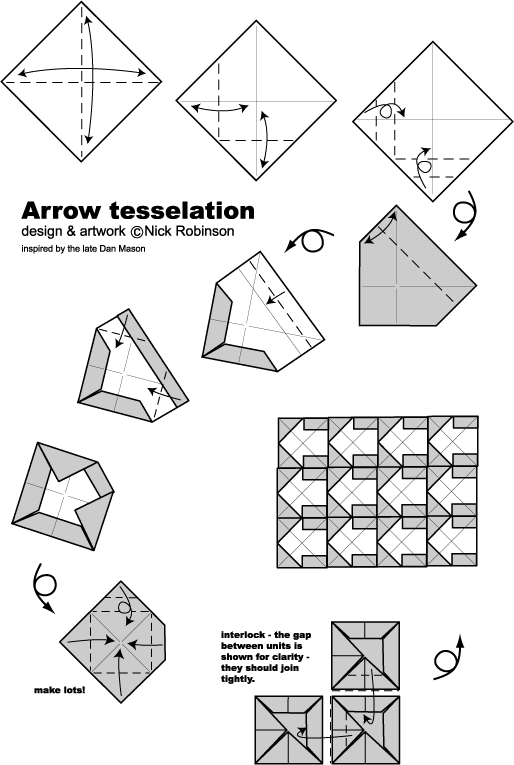 Arrow tesselation
design & artwork ©Nick Robinson
inspired by the late Dan Mason

make lots!

interlock - the gap between units is shown for clarity - they should join tightly.