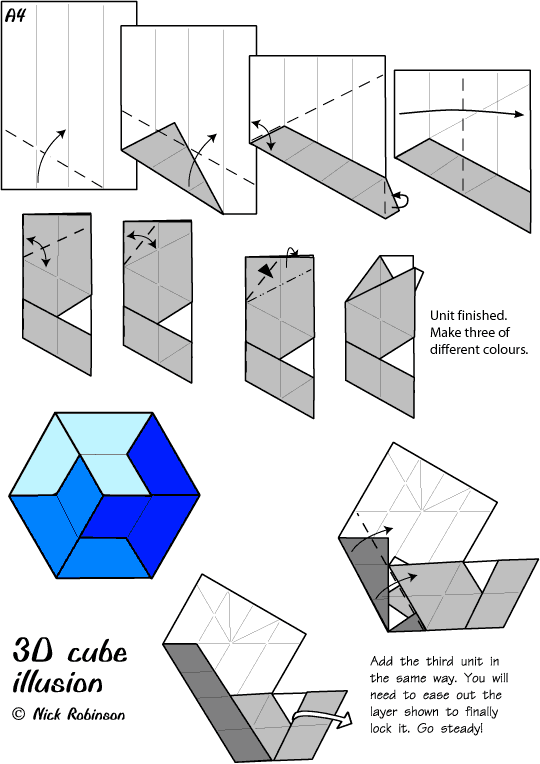 A4

Unit finished. Make three of different colours.

3D cube illusion

© Nick Robinson

Add the third unit in the same way. You will need to ease out the layer shown to finally lock it. Go steady!